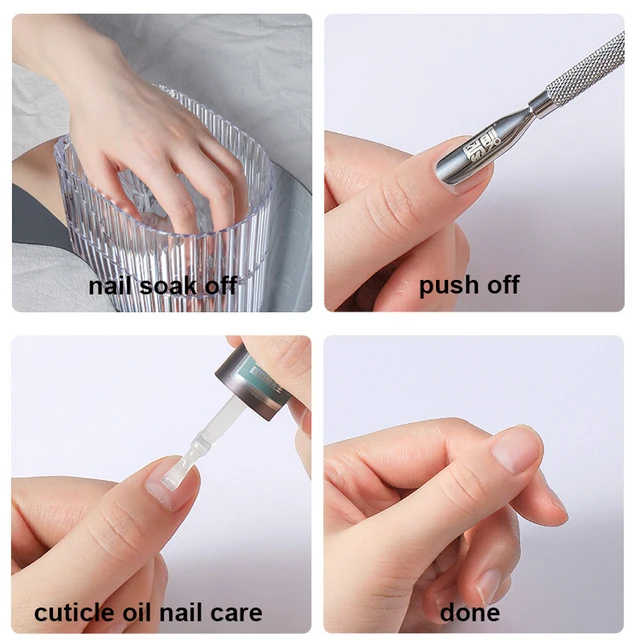 nail soak off

push off

cuticle oil nail care

done